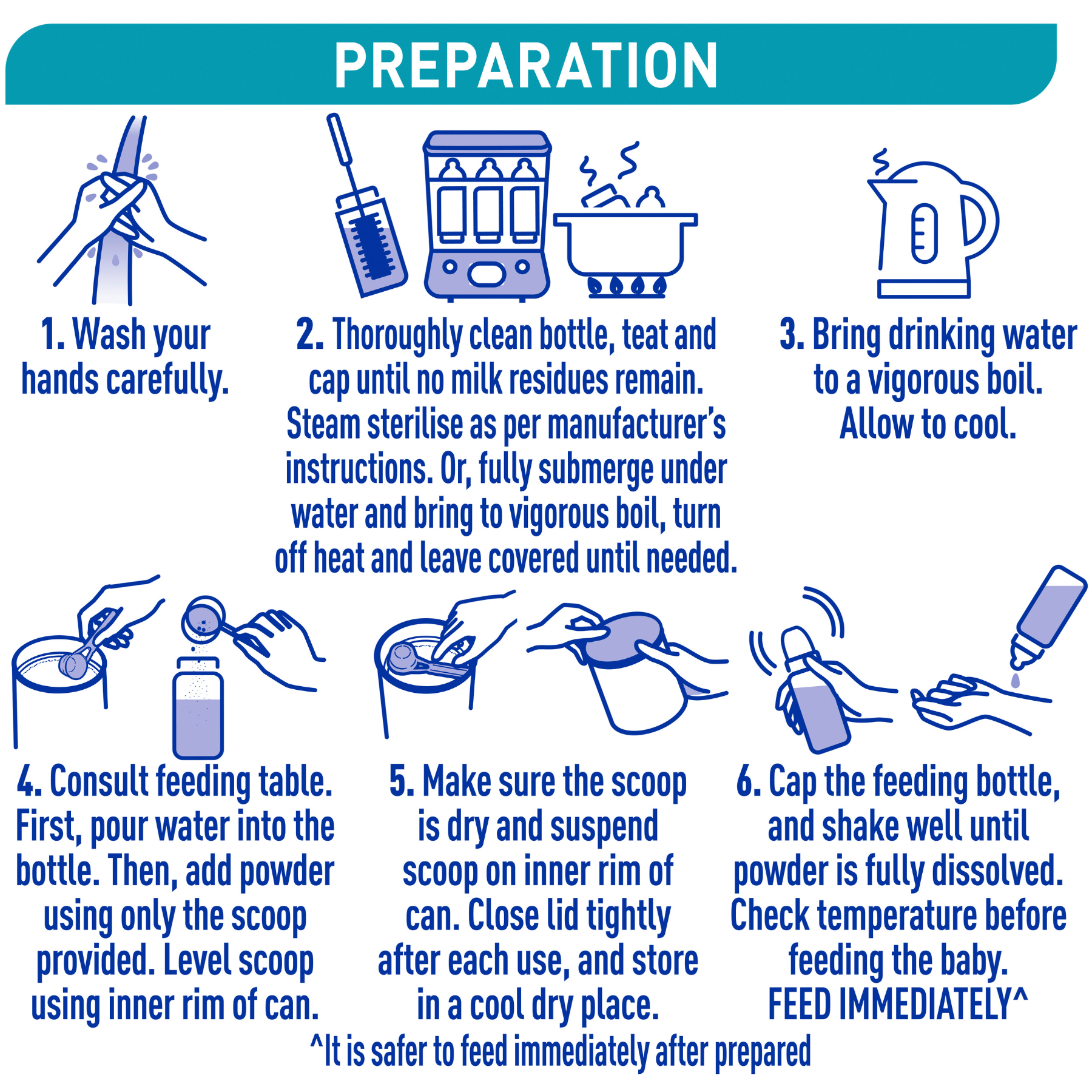 PREPARATION

1. Wash your hands carefully.

2. Thoroughly clean bottle, teat and cap until no milk residues remain. Steam sterilise as per manufacturer's instructions. Or, fully submerge under water and bring to vigorous boil, turn off heat and leave covered until needed.

3. Bring drinking water to a vigorous boil. Allow to cool.

4. Consult feeding table. First, pour water into the bottle. Then, add powder using only the scoop provided. Level scoop using inner rim of can.

5. Make sure the scoop is dry and suspend scoop on inner rim of can. Close lid tightly after each use, and store in a cool dry place.

6. Cap the feeding bottle, and shake well until powder is fully dissolved. Check temperature before feeding the baby. FEED IMMEDIATELY^

^It is safer to feed immediately after prepared